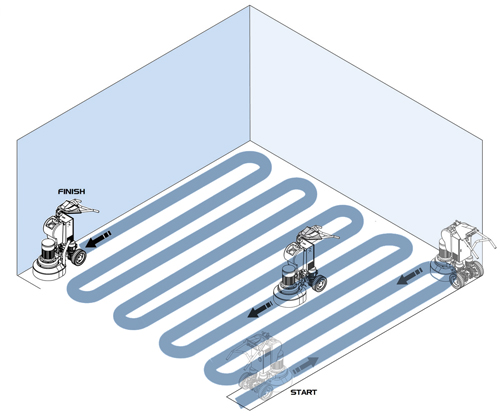 FINISH

START